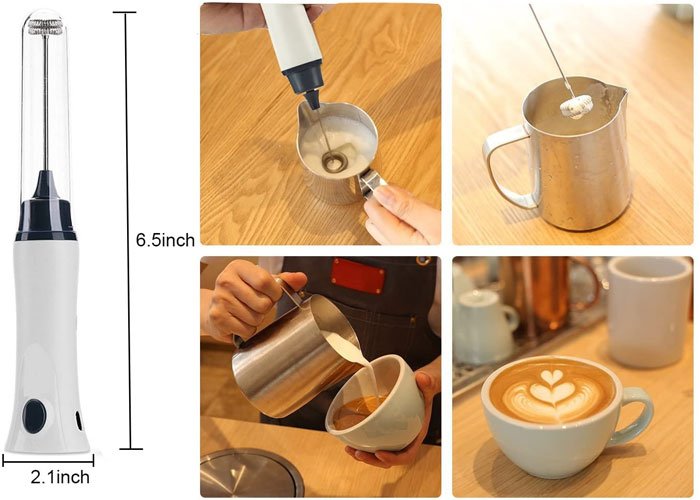 6.5inch

2.1inch