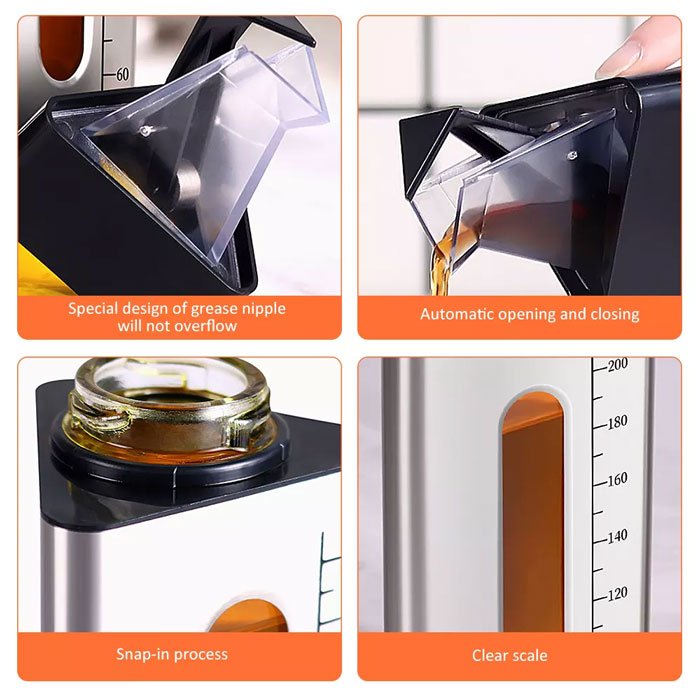 60

Special design of grease nipple will not overflow

Automatic opening and closing

Snap-in process

200
180
160
140
120

Clear scale