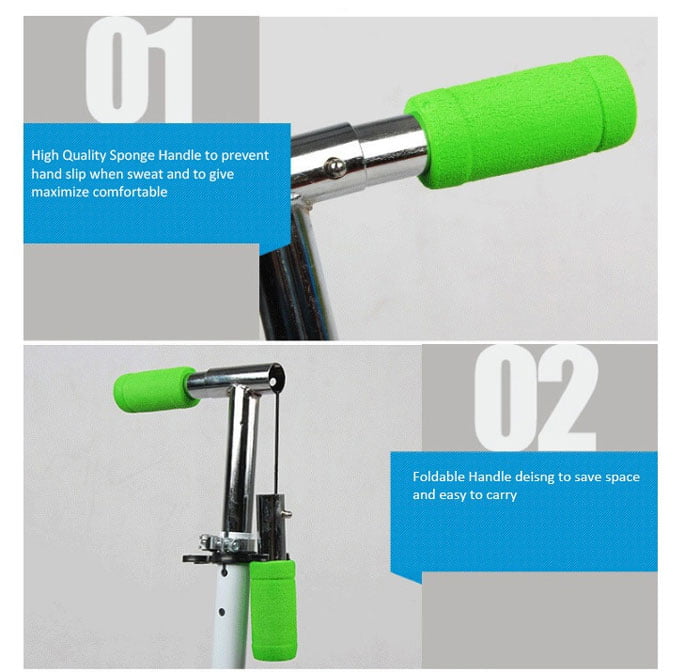 01

High Quality Sponge Handle to prevent hand slip when sweat and to give maximize comfortable

02

Foldable Handle deisng to save space and easy to carry