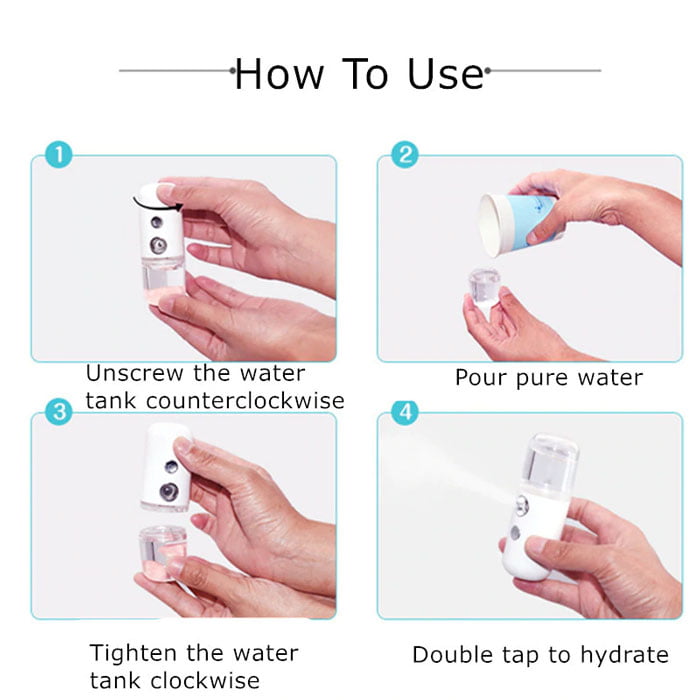 How To Use

1

Unscrew the water tank counterclockwise

2

Pour pure water

3

Tighten the water tank clockwise

4

Double tap to hydrate