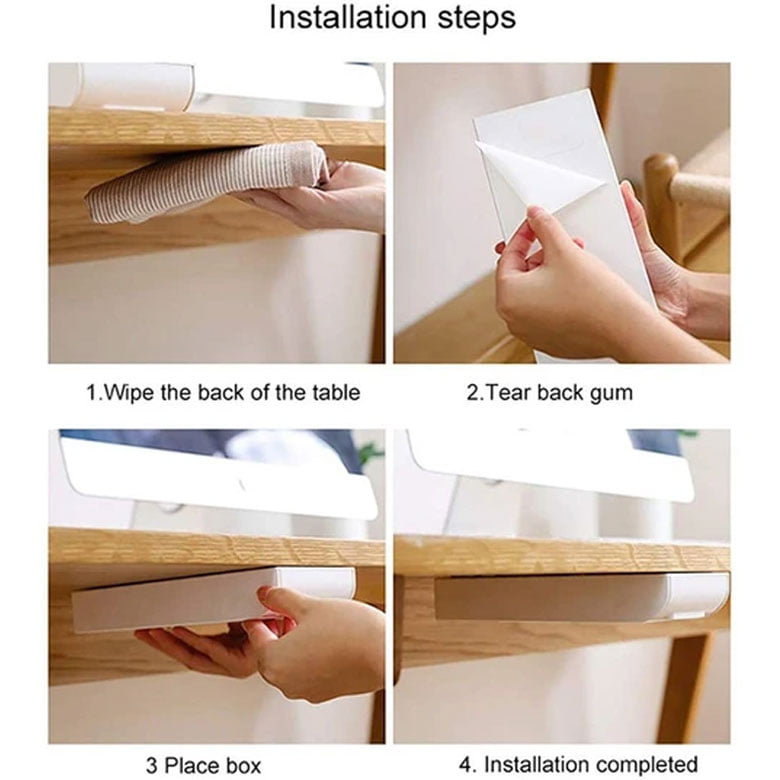 Installation steps

1.Wipe the back of the table

2.Tear back gum

3 Place box

4. Installation completed