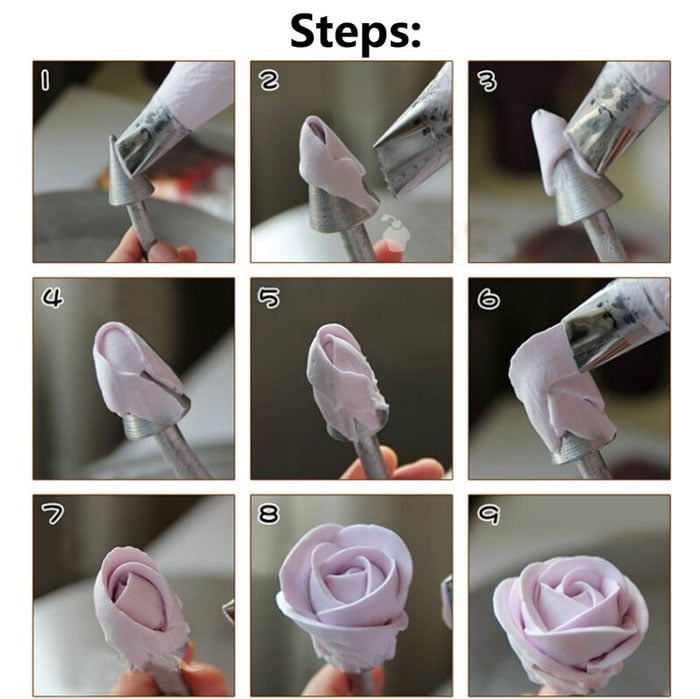 Steps:

1

2

3

4

5

6

7

8

9