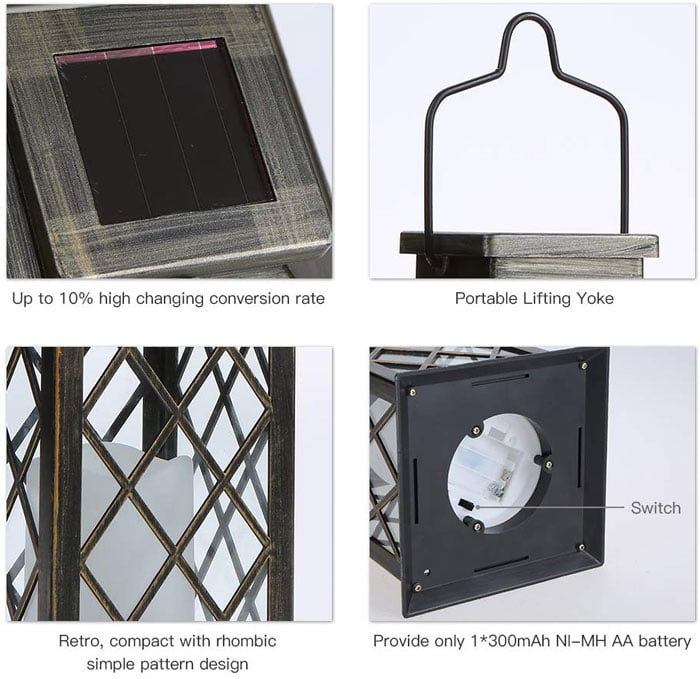 Up to 10% high changing conversion rate

Portable Lifting Yoke

Retro, compact with rhombic simple pattern design

Switch

Provide only 1*300mAh NI-MH AA battery