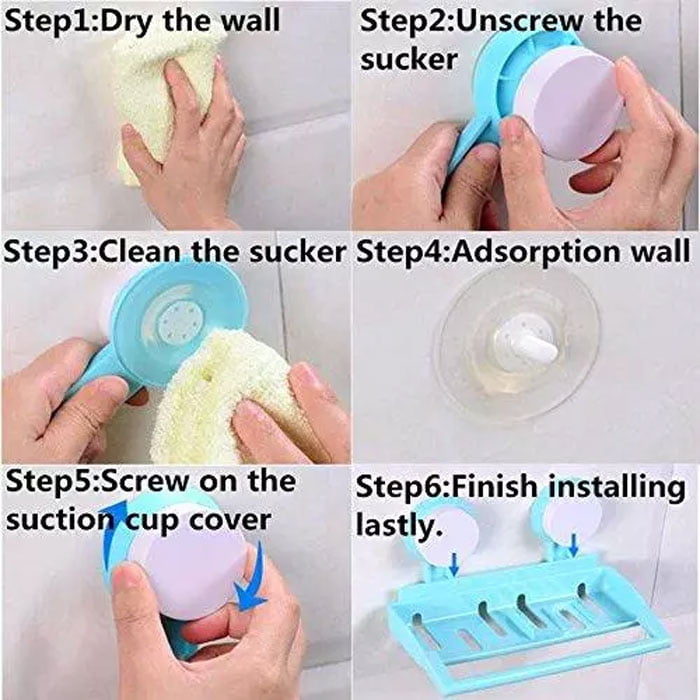 Step1:Dry the wall

Step2:Unscrew the sucker

Step3:Clean the sucker

Step4:Adsorption wall

Step5:Screw on the suction cup cover

Step6:Finish installing lastly.