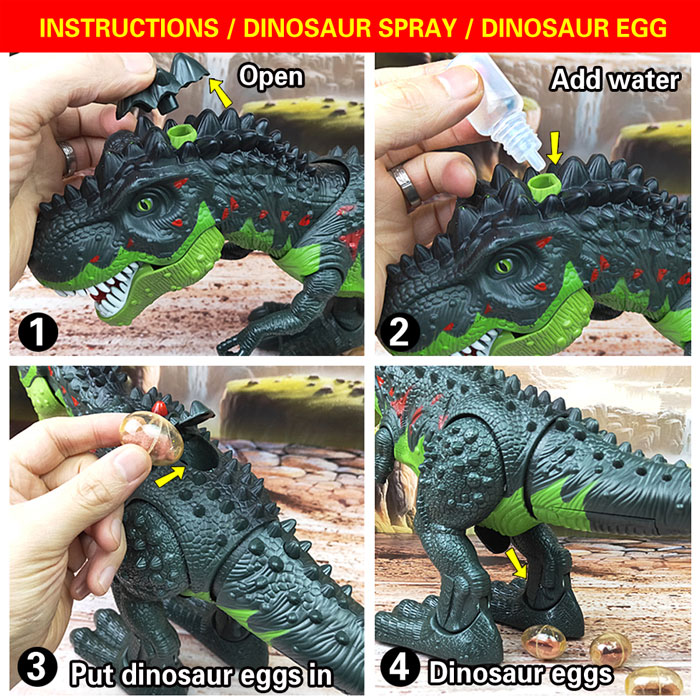 INSTRUCTIONS / DINOSAUR SPRAY / DINOSAUR EGG

Open

1

Add water

2

3 Put dinosaur eggs in

4 Dinosaur eggs