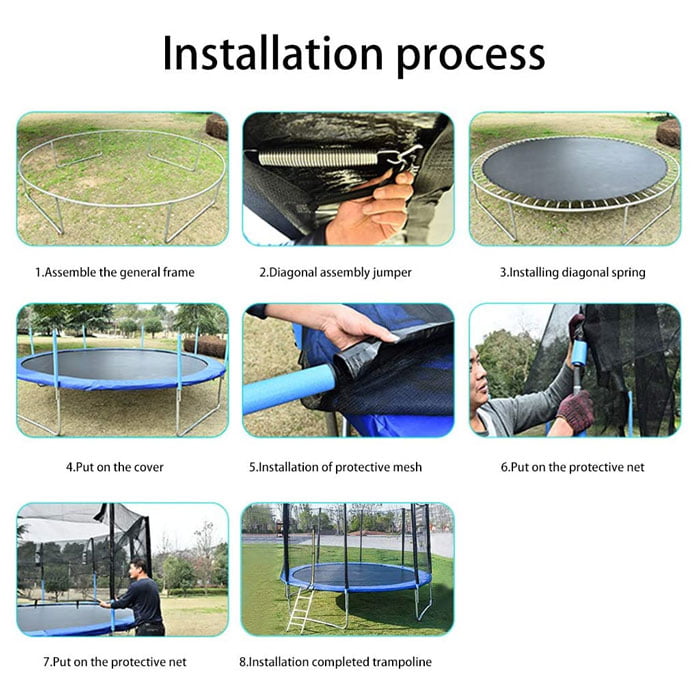 Installation process

1.Assemble the general frame

2.Diagonal assembly jumper

3.Installing diagonal spring

4.Put on the cover

5.Installation of protective mesh

6.Put on the protective net

7.Put on the protective net

8.Installation completed trampoline