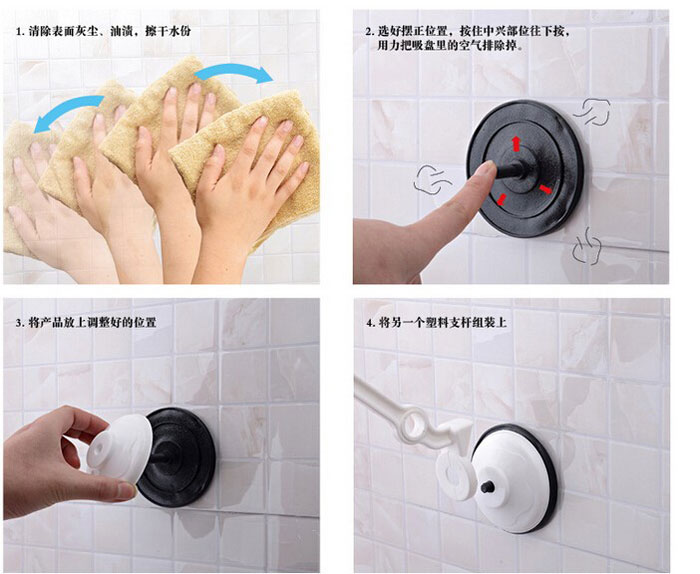 1. 清除表面灰尘、油渍，擦干水份

2. 选好摆正位置，按住中兴部位往下按，用力把吸盘里的空气排除掉。

3. 将产品放上调整好的位置

4. 将另一个塑料支杆组装上