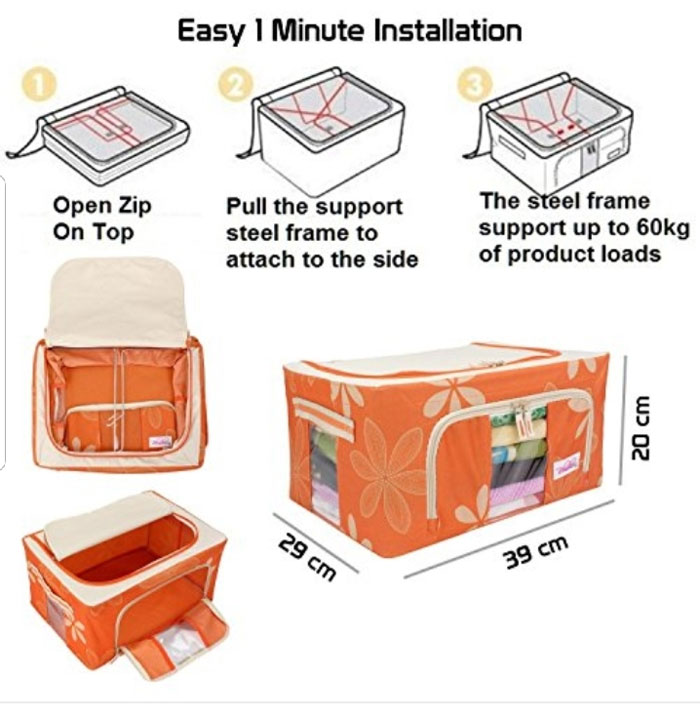 Easy 1 Minute Installation

1

Open Zip On Top

2

Pull the support steel frame to attach to the side

3

The steel frame support up to 60kg of product loads

20 cm

29 cm

39 cm