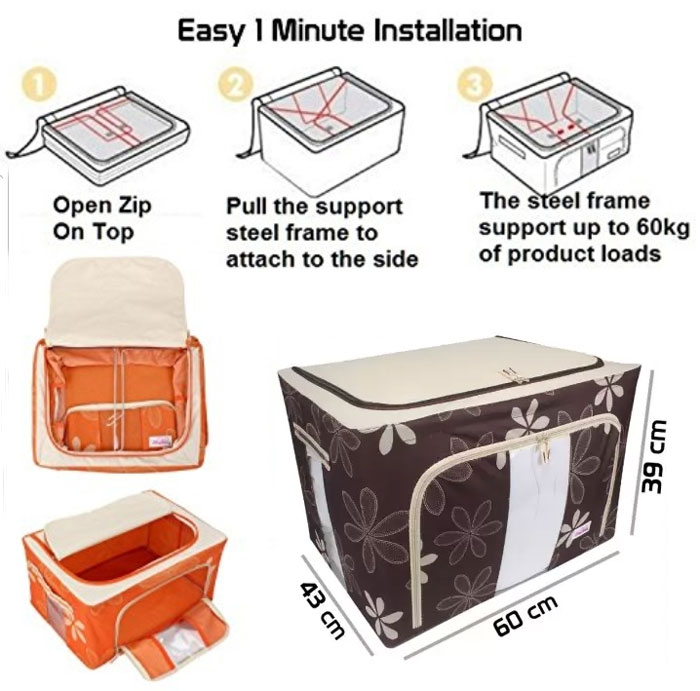 Easy 1 Minute Installation

1

Open Zip On Top

2

Pull the support steel frame to attach to the side

3

The steel frame support up to 60kg of product loads

39 cm

43 cm

60 cm