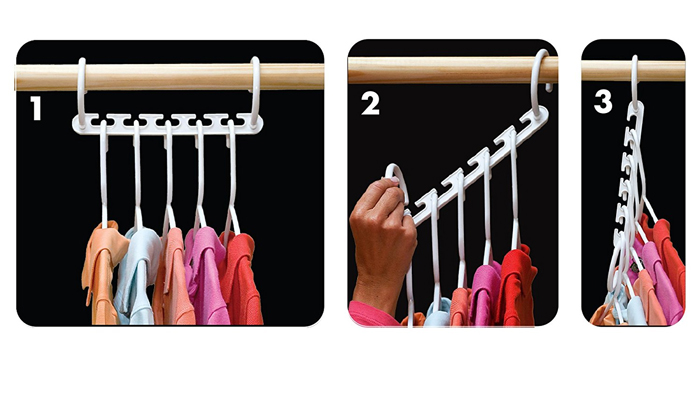 1

2

3