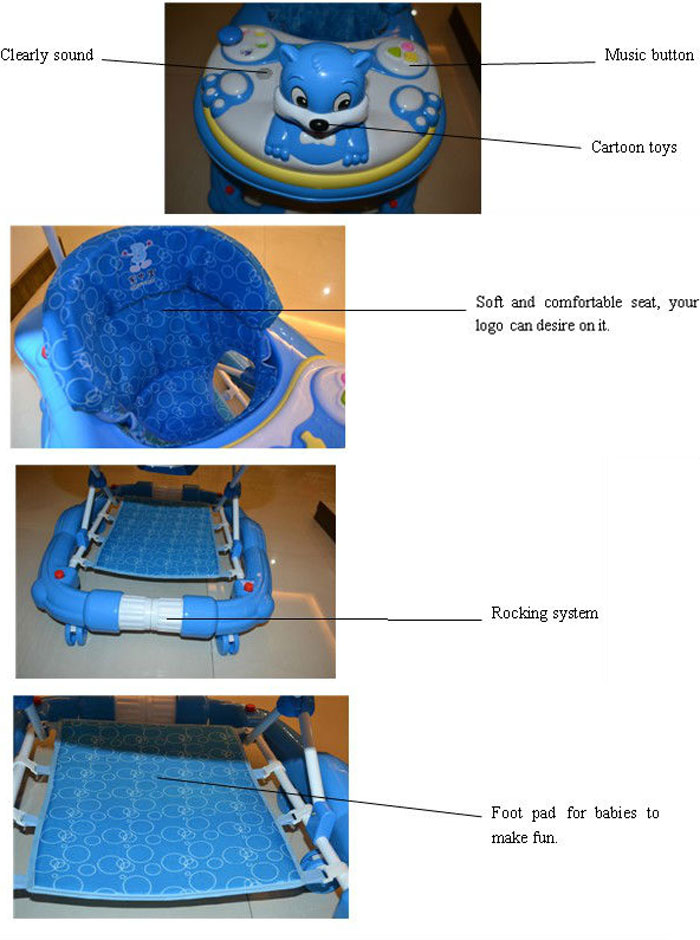 Clearly sound

Music button

Cartoon toys

Soft and comfortable seat, your logo can desire on it.

Rocking system

Foot pad for babies to make fun.