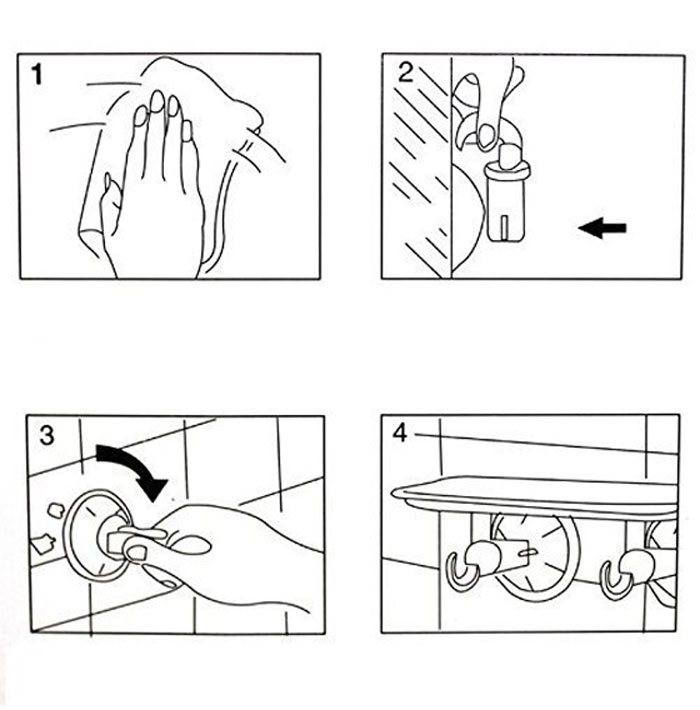 1

2

3

4