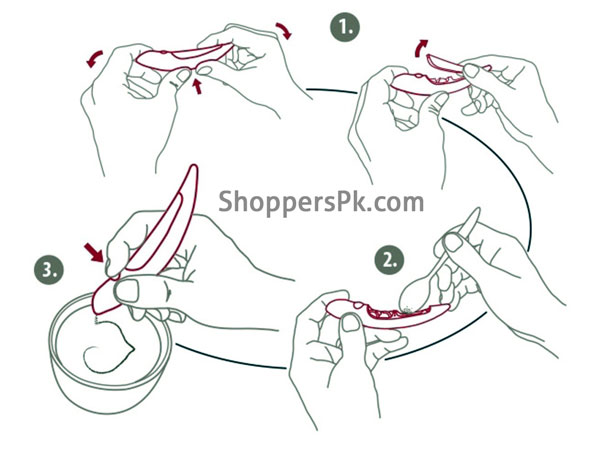 1.

ShoppersPk.com

3.

2.